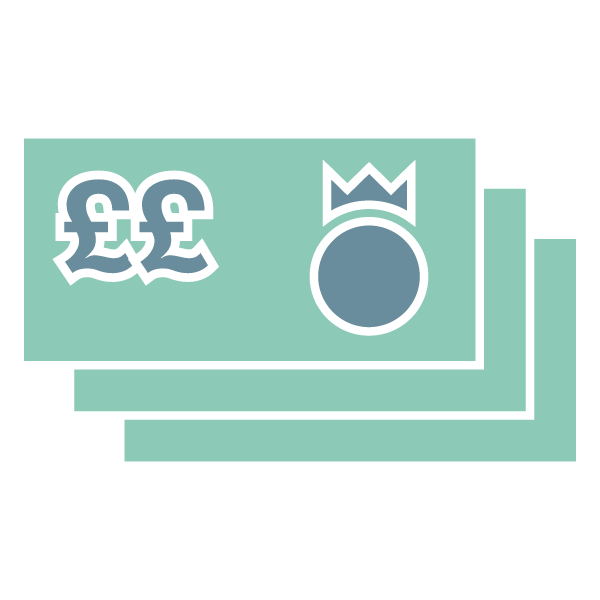 ££